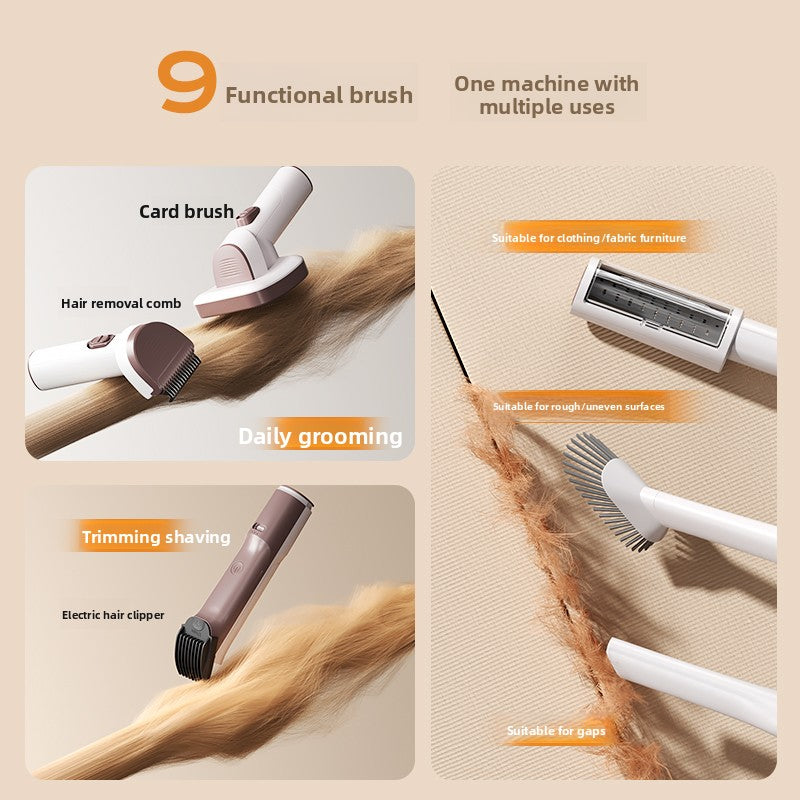 9 Functional brush

One machine with multiple uses

Card brush

Hair removal comb

Daily grooming

Trimming shaving

Electric hair clipper

Suitable for clothing/fabric furniture

Suitable for rough/uneven surfaces

Suitable for gaps